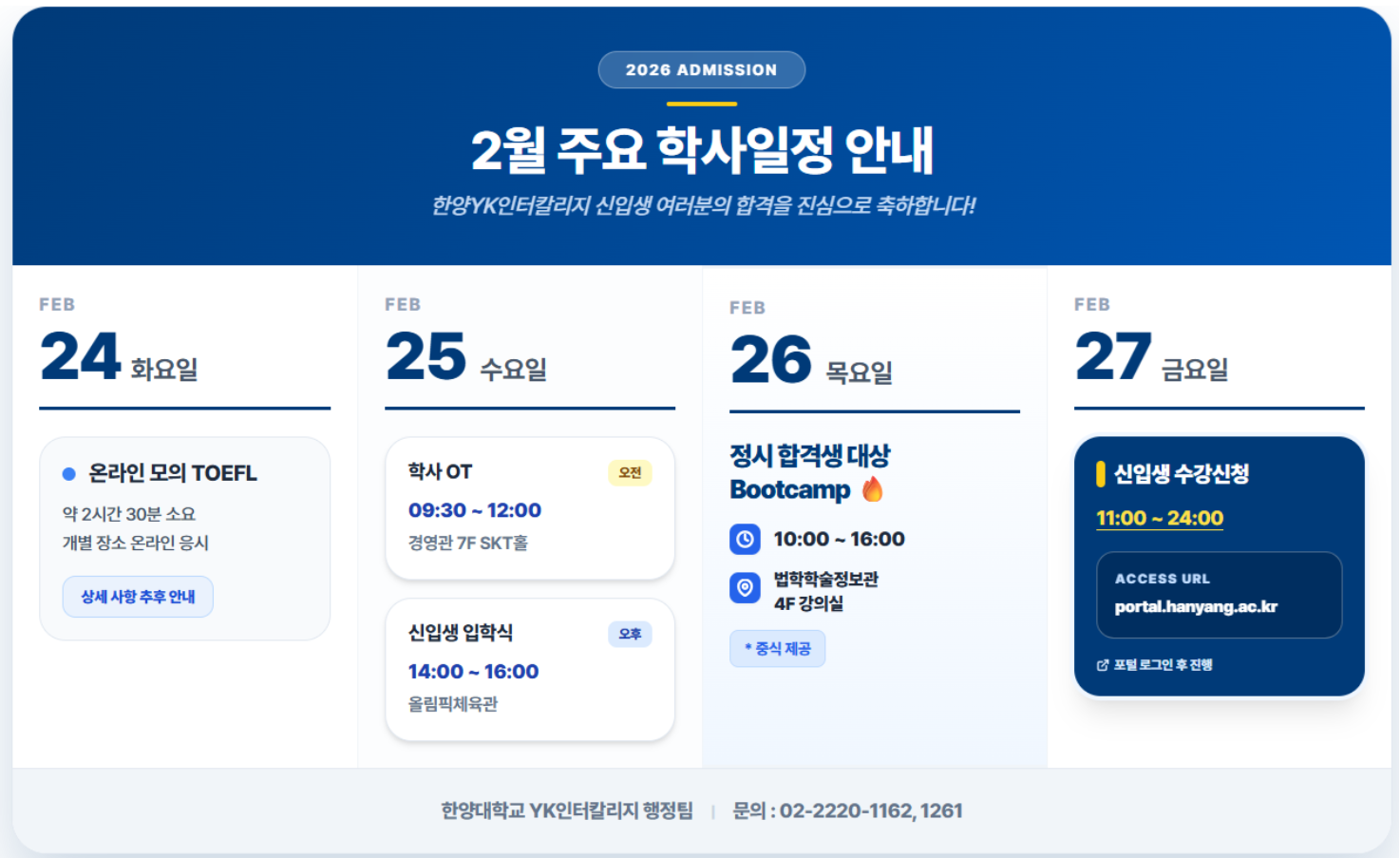 2026 ADMISSION

2월 주요 학사일정 안내

한양YK인터칼리지 신입생 여러분의 합격을 진심으로 축하합니다!

FEB
24 화요일

• 온라인 모의 TOEFL

약 2시간 30분 소요
개별 장소 온라인 응시

상세 사항 추후 안내

FEB
25 수요일

학사 OT 오전
09:30 ~ 12:00
경영관 7F SKT홀

신입생 입학식 오후
14:00 ~ 16:00
올림픽체육관

FEB
26 목요일

정시 합격생 대상
Bootcamp

10:00 ~ 16:00

법학학술정보관
4F 강의실

* 중식 제공

FEB
27 금요일

신입생 수강신청
11:00 ~ 24:00

ACCESS URL
portal.hanyang.ac.kr

포털 로그인 후 진행

한양대학교 YK인터칼리지 행정팀 | 문의 : 02-2220-1162, 1261